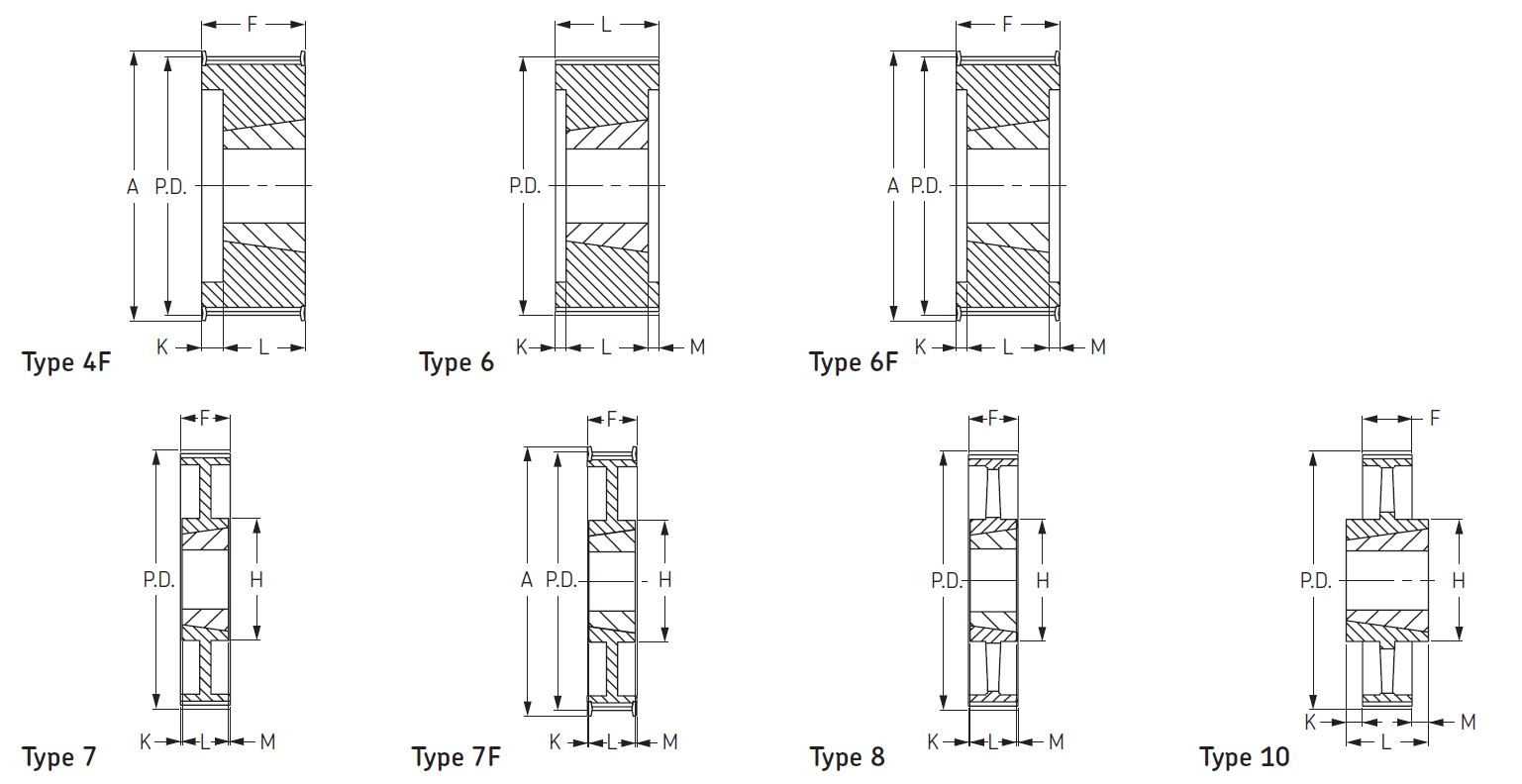 F
A
P.D.
K
L
Type 4F

L
P.D.
K
L
M
Type 6

F
A
P.D.
K
L
M
Type 6F

F
P.D.
H
K
L
M
Type 7

F
A
P.D.
H
K
L
M
Type 7F

F
P.D.
H
K
L
M
Type 8

F
P.D.
H
K
M
L
Type 10